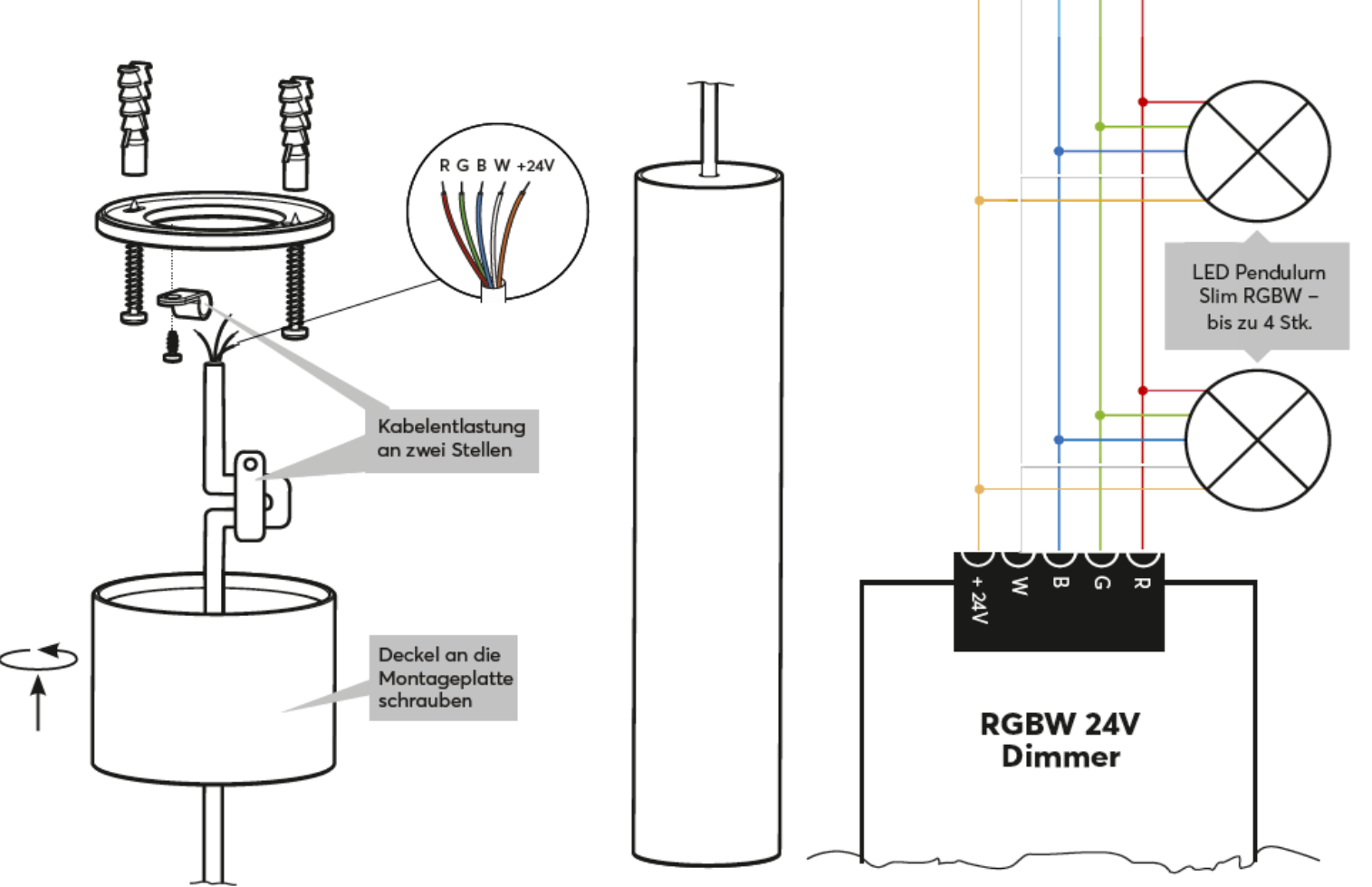 R G B W +24V

Kabelentlastung an zwei Stellen

Deckel an die Montageplatte schrauben

LED Pendulum Slim RGBW – bis zu 4 Stk.

+ 24V W B G R

RGBW 24V Dimmer