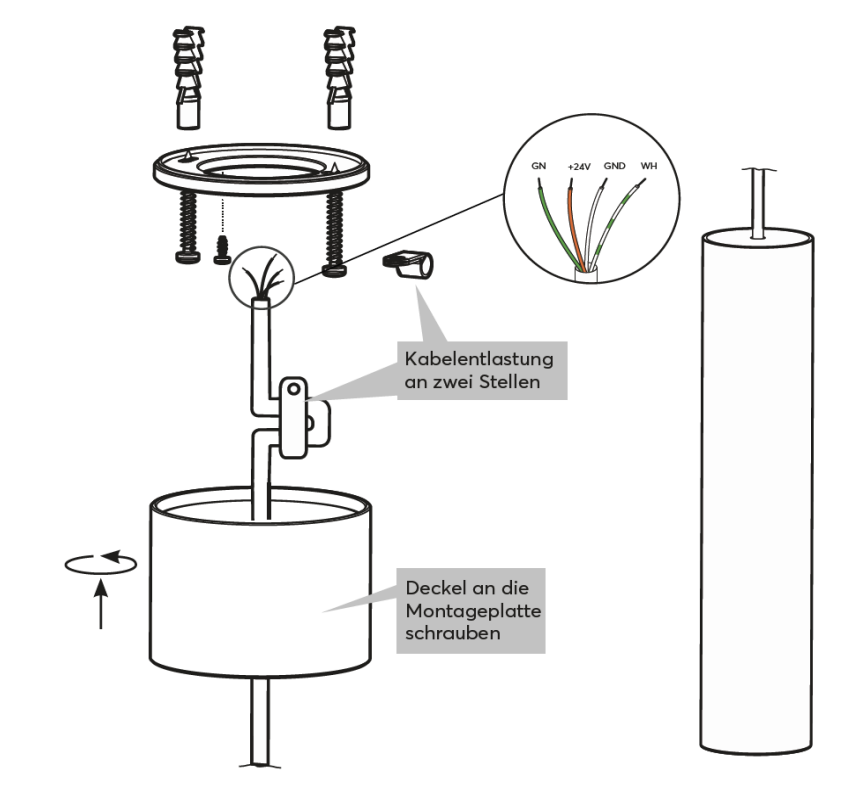 GN +24V GND WH

Kabelentlastung an zwei Stellen

Deckel an die Montageplatte schrauben