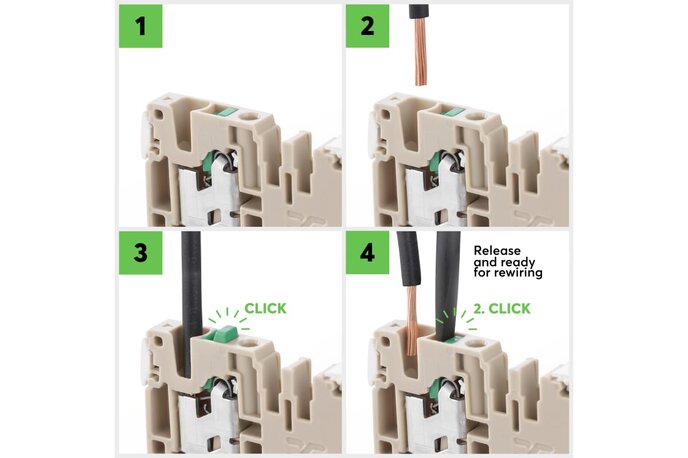 1

2

3

CLICK

4

Release and ready for rewiring

2. CLICK